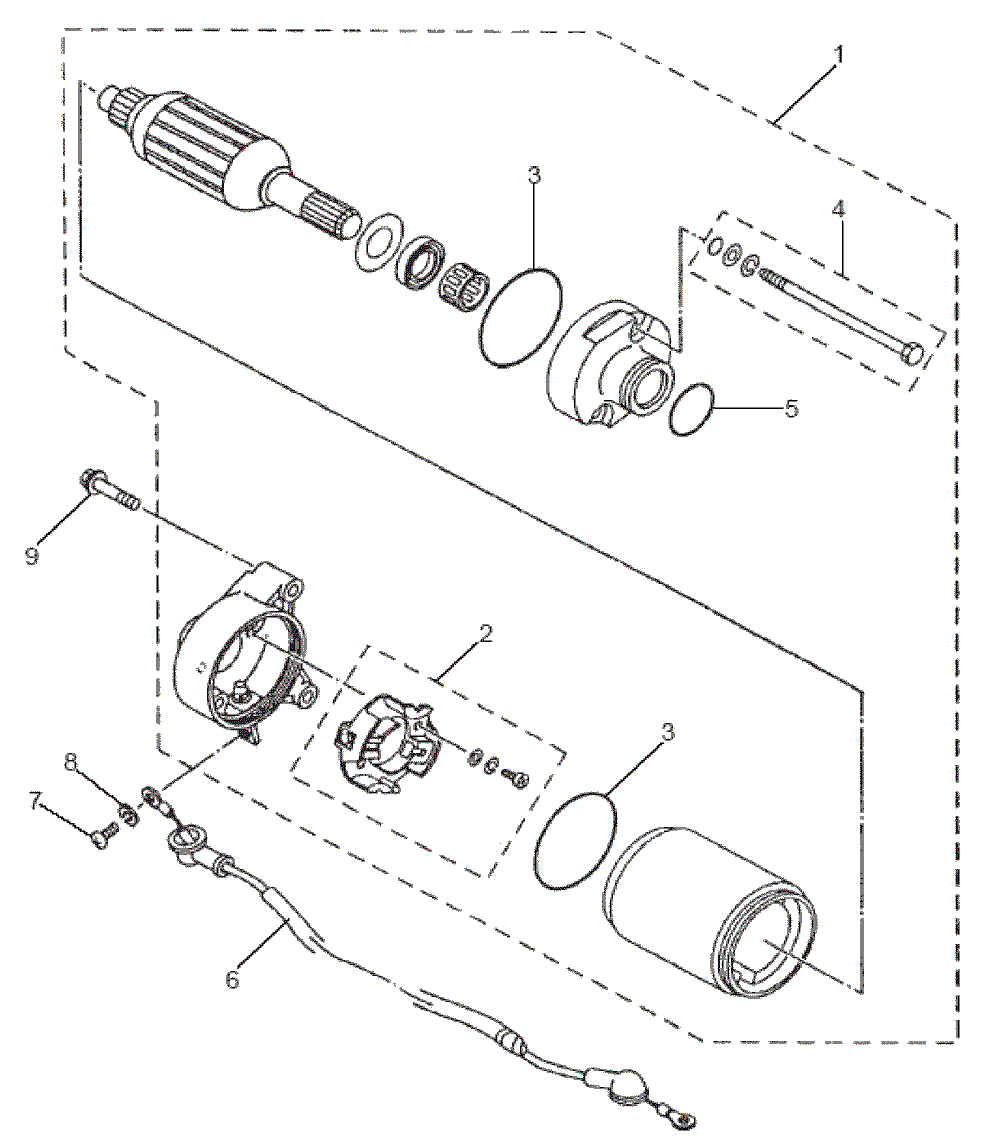 1
3
4
5
9
2
3
8
7
6